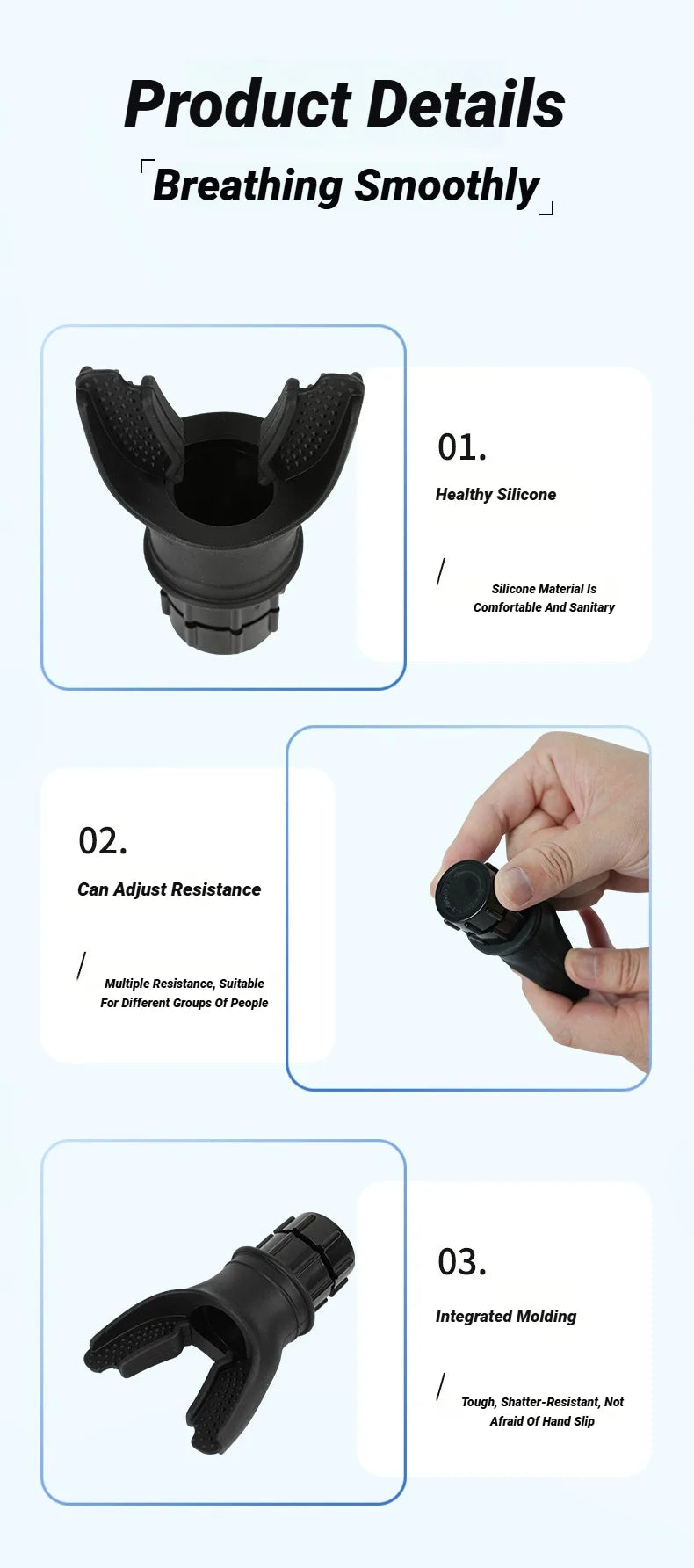 Product Details

「Breathing Smoothly」

01.

Healthy Silicone

/

Silicone Material Is Comfortable And Sanitary

02.

Can Adjust Resistance

/

Multiple Resistance, Suitable For Different Groups Of People

03.

Integrated Molding

/

Tough, Shatter-Resistant, Not Afraid Of Hand Slip